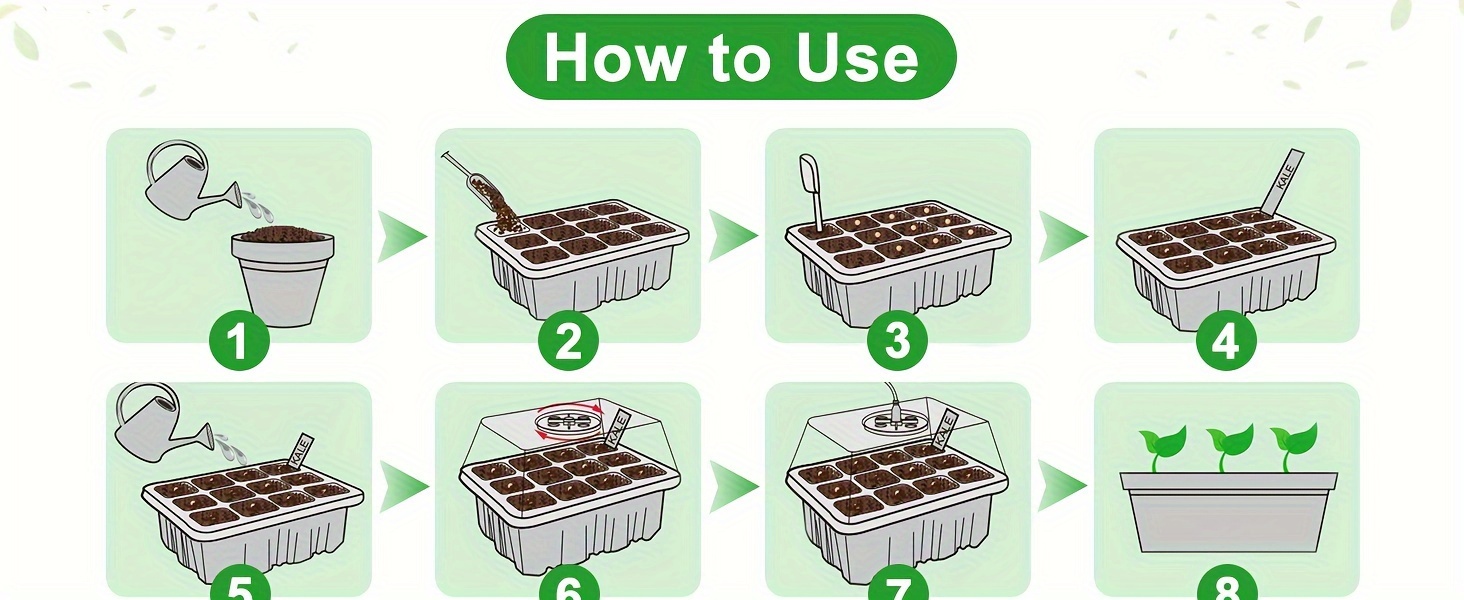 How to Use

1

2

3

KALE

4

KALE

5

KALE

6

KALE

7

8